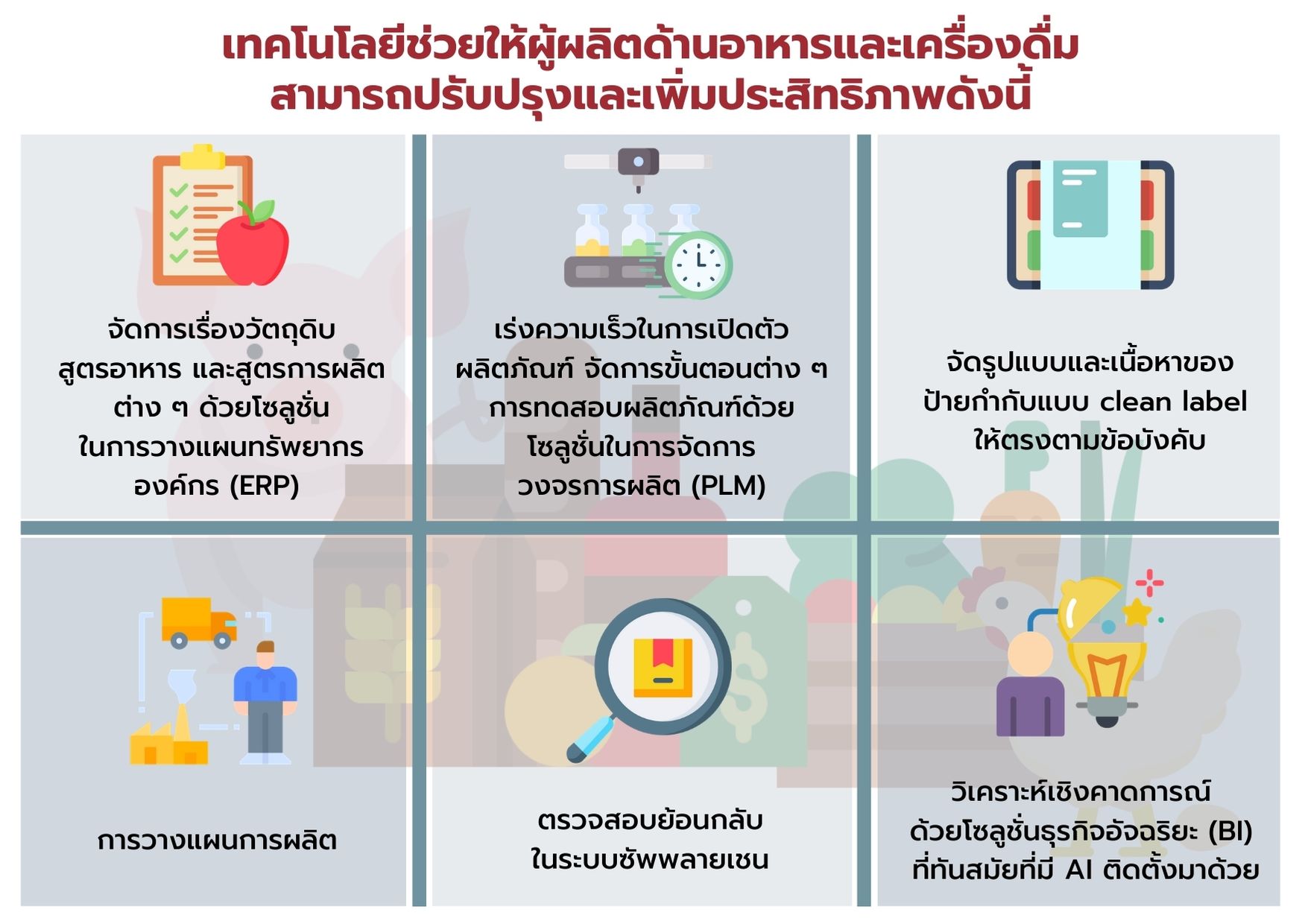 เทคโนโลยีช่วยให้ผู้ผลิตด้านอาหารและเครื่องดื่ม สามารถปรับปรุงและเพิ่มประสิทธิภาพดังนี้

จัดการเรื่องวัตถุดิบ สูตรอาหาร และสูตรการผลิต ต่าง ๆ ด้วยโซลูชั่น ในการวางแผนทรัพยากร องค์กร (ERP)

เร่งความเร็วในการเปิดตัว ผลิตภัณฑ์ จัดการขั้นตอนต่าง ๆ การทดสอบผลิตภัณฑ์ด้วย โซลูชั่นในการจัดการ วงจรการผลิต (PLM)

จัดรูปแบบและเนื้อหาของ ป้ายกำกับแบบ clean label ให้ตรงตามข้อบังคับ

การวางแผนการผลิต

ตรวจสอบย้อนกลับ ในระบบซัพพลายเชน

วิเคราะห์เชิงคาดการณ์ ด้วยโซลูชั่นธุรกิจอัจฉริยะ (BI) ที่ทันสมัยที่มี AI ติดตั้งมาด้วย